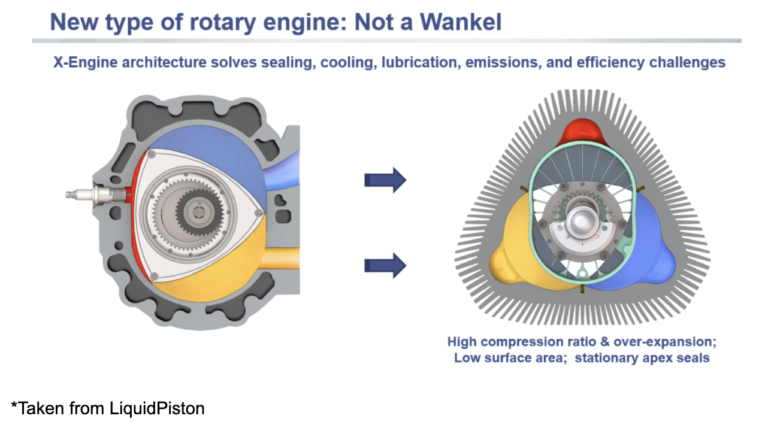 New type of rotary engine: Not a Wankel

X-Engine architecture solves sealing, cooling, lubrication, emissions, and efficiency challenges

High compression ratio & over-expansion; Low surface area; stationary apex seals

*Taken from LiquidPiston